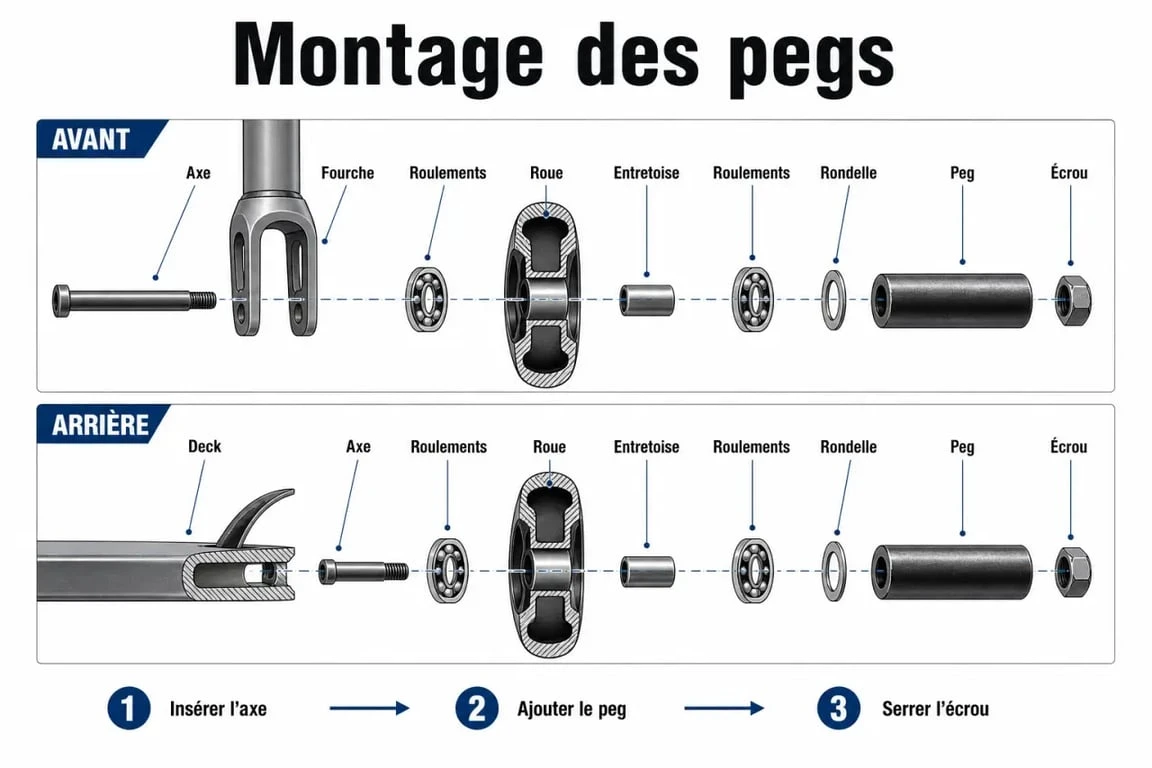 Montage des pegs

AVANT

Axe
Fourche
Roulements
Roue
Entretoise
Roulements
Rondelle
Peg
Écrou

ARRIÈRE

Deck
Axe
Roulements
Roue
Entretoise
Roulements
Rondelle
Peg
Écrou

1 Insérer l'axe
2 Ajouter le peg
3 Serrer l'écrou